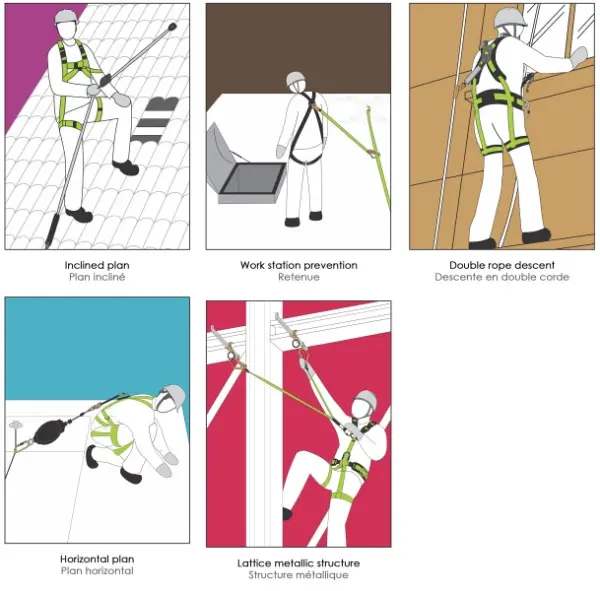 Inclined plan
Plan incliné

Work station prevention
Retenue

Double rope descent
Descente en double corde

Horizontal plan
Plan horizontal

Lattice metallic structure
Structure métallique